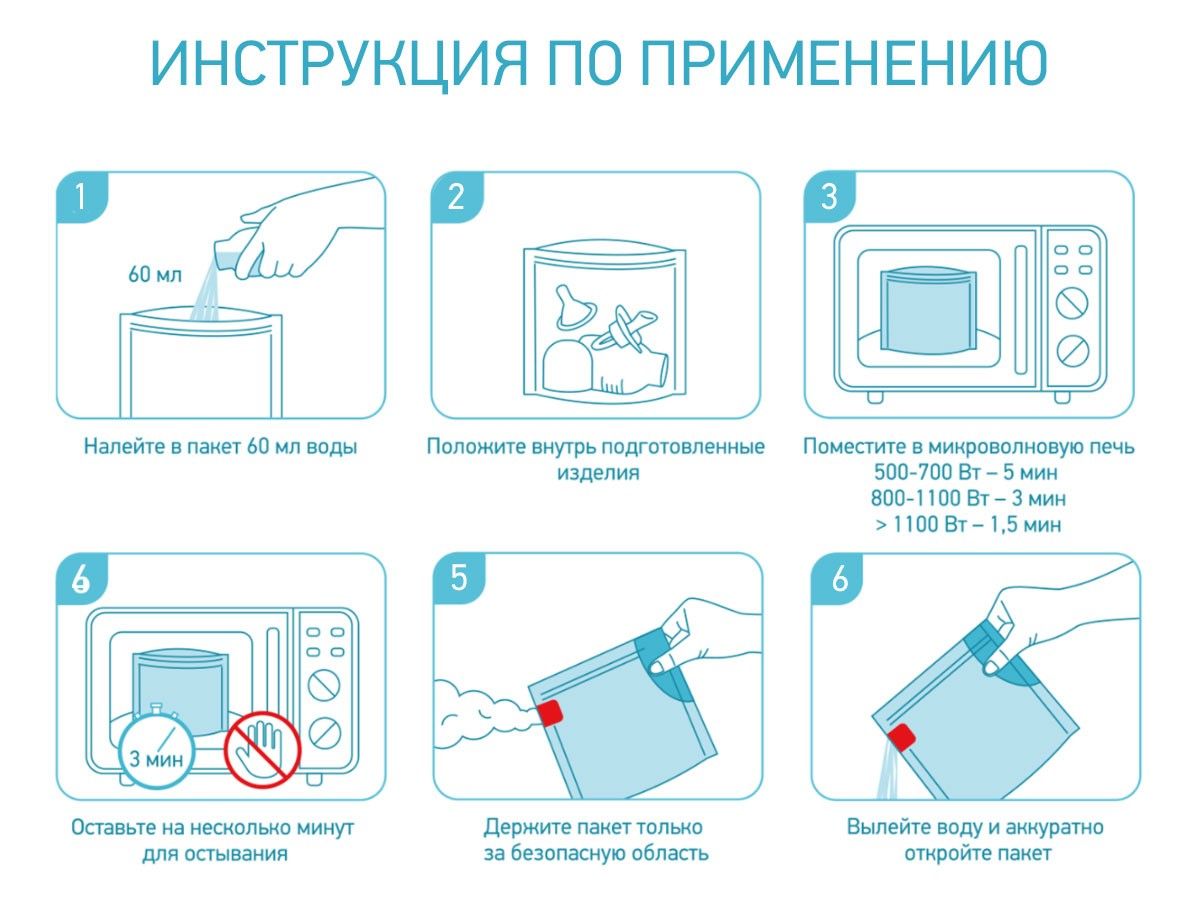 ИНСТРУКЦИЯ ПО ПРИМЕНЕНИЮ

1

60 мл

Налейте в пакет 60 мл воды

2

Положите внутрь подготовленные изделия

3

Поместите в микроволновую печь
500-700 Вт – 5 мин
800-1100 Вт – 3 мин
> 1100 Вт – 1,5 мин

6

3 мин

Оставьте на несколько минут для остывания

5

Держите пакет только за безопасную область

6

Вылейте воду и аккуратно откройте пакет